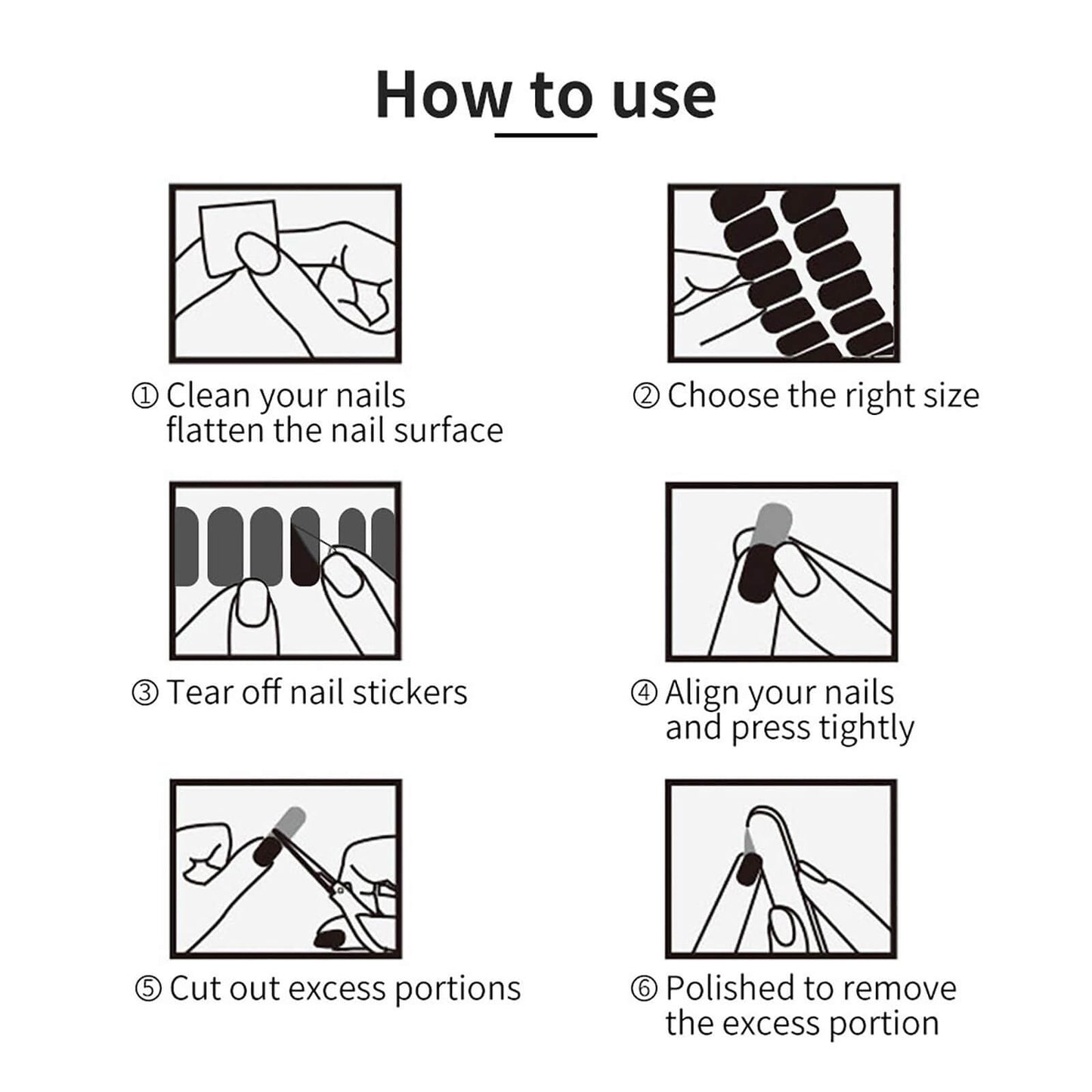 How to use

① Clean your nails
flatten the nail surface

② Choose the right size

③ Tear off nail stickers

④ Align your nails
and press tightly

⑤ Cut out excess portions

⑥ Polished to remove
the excess portion