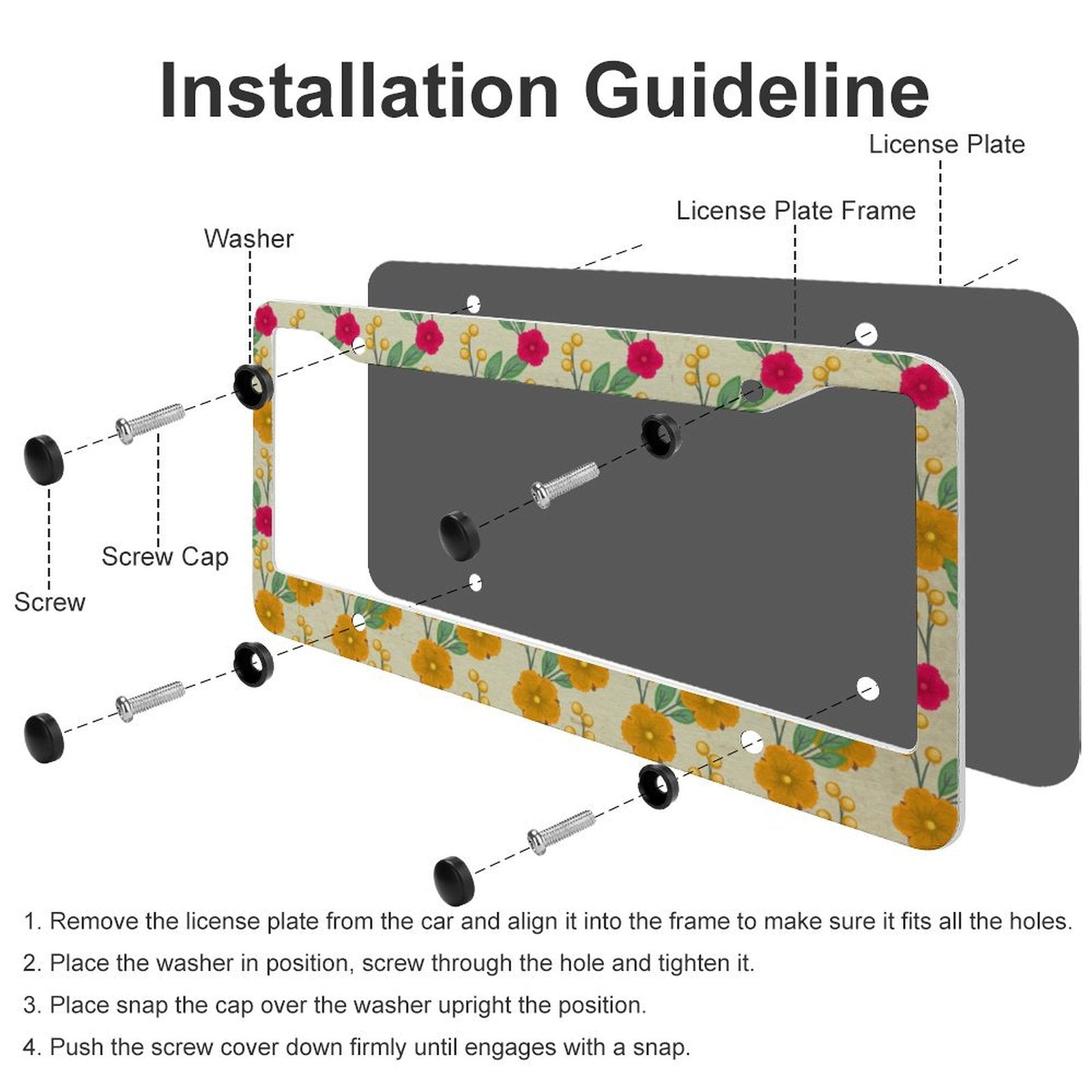 Installation Guideline

License Plate

License Plate Frame

Washer

Screw Cap

Screw

1. Remove the license plate from the car and align it into the frame to make sure it fits all the holes.

2. Place the washer in position, screw through the hole and tighten it.

3. Place snap the cap over the washer upright the position.

4. Push the screw cover down firmly until engages with a snap.